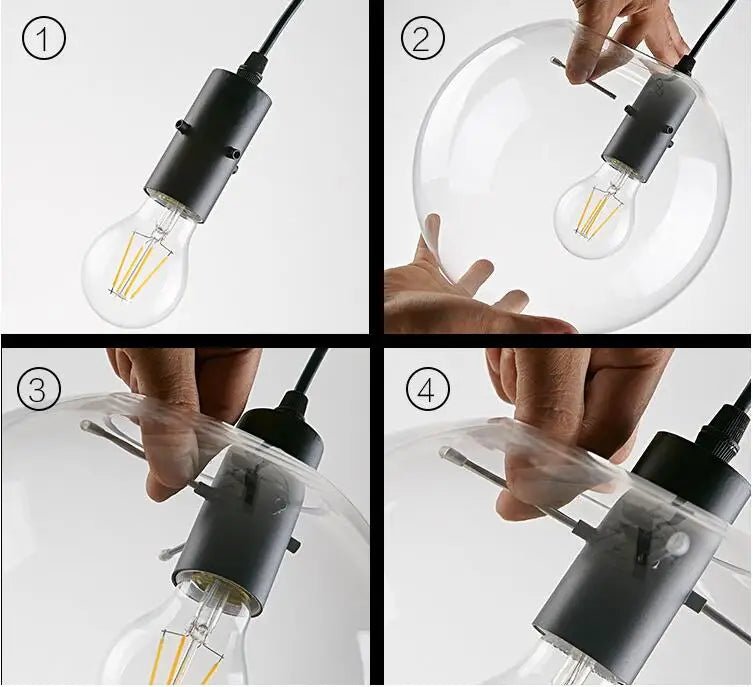 1
2
3
4